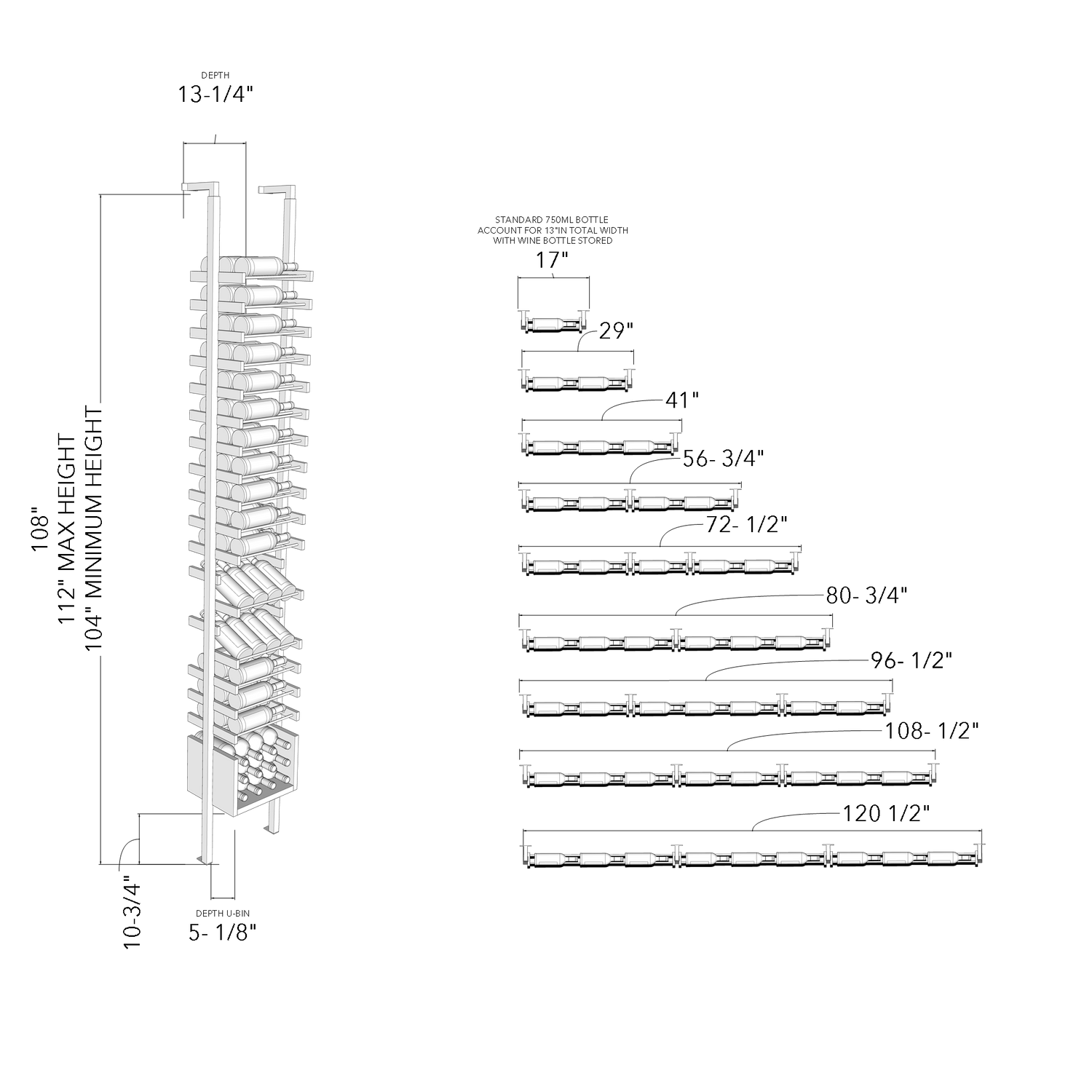 DEPTH
13-1/4"

108"
112" MAX HEIGHT
104" MINIMUM HEIGHT

10-3/4"

DEPTH U-BIN
5- 1/8"

STANDARD 750ML BOTTLE
ACCOUNT FOR 13"IN TOTAL WIDTH
WITH WINE BOTTLE STORED

17"

29"

41"

56- 3/4"

72- 1/2"

80- 3/4"

96- 1/2"

108- 1/2"

120 1/2"