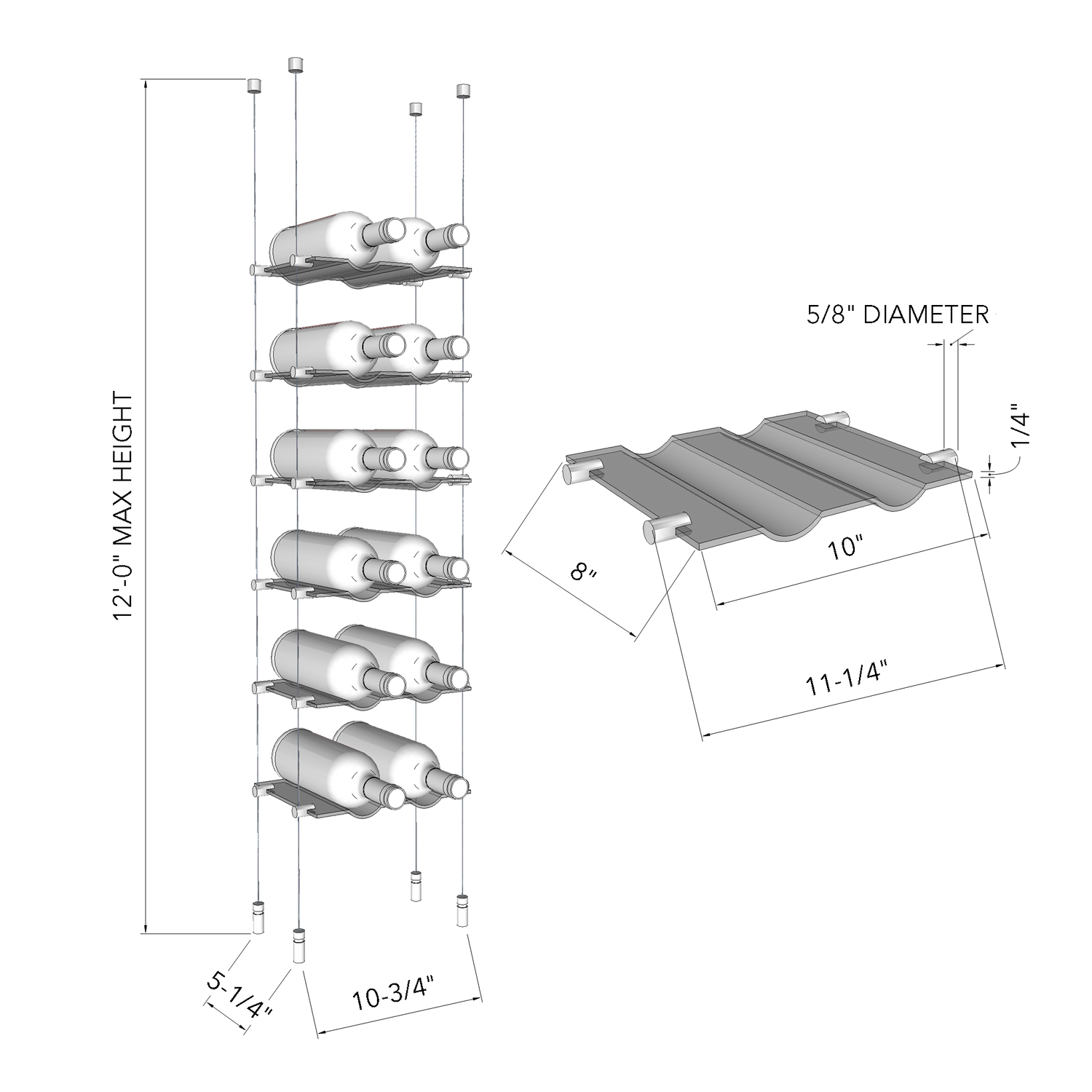 12'-0" MAX HEIGHT

5-1/4"

10-3/4"

5/8" DIAMETER

1/4"

8"

10"

11-1/4"