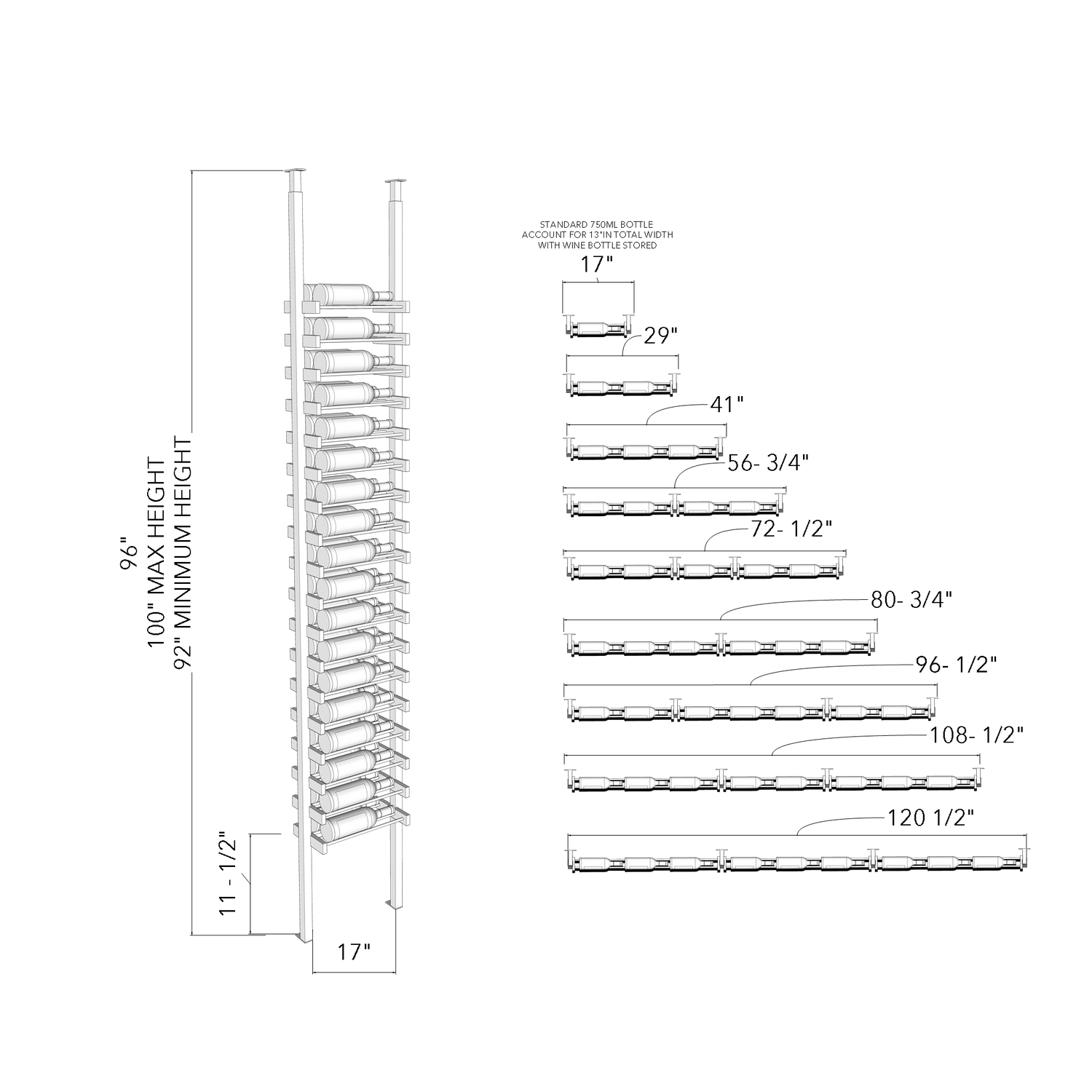 96"
100" MAX HEIGHT
92" MINIMUM HEIGHT

11 - 1/2"

17"

STANDARD 750ML BOTTLE
ACCOUNT FOR 13"IN TOTAL WIDTH
WITH WINE BOTTLE STORED

17"

29"

41"

56- 3/4"

72- 1/2"

80- 3/4"

96- 1/2"

108- 1/2"

120 1/2"