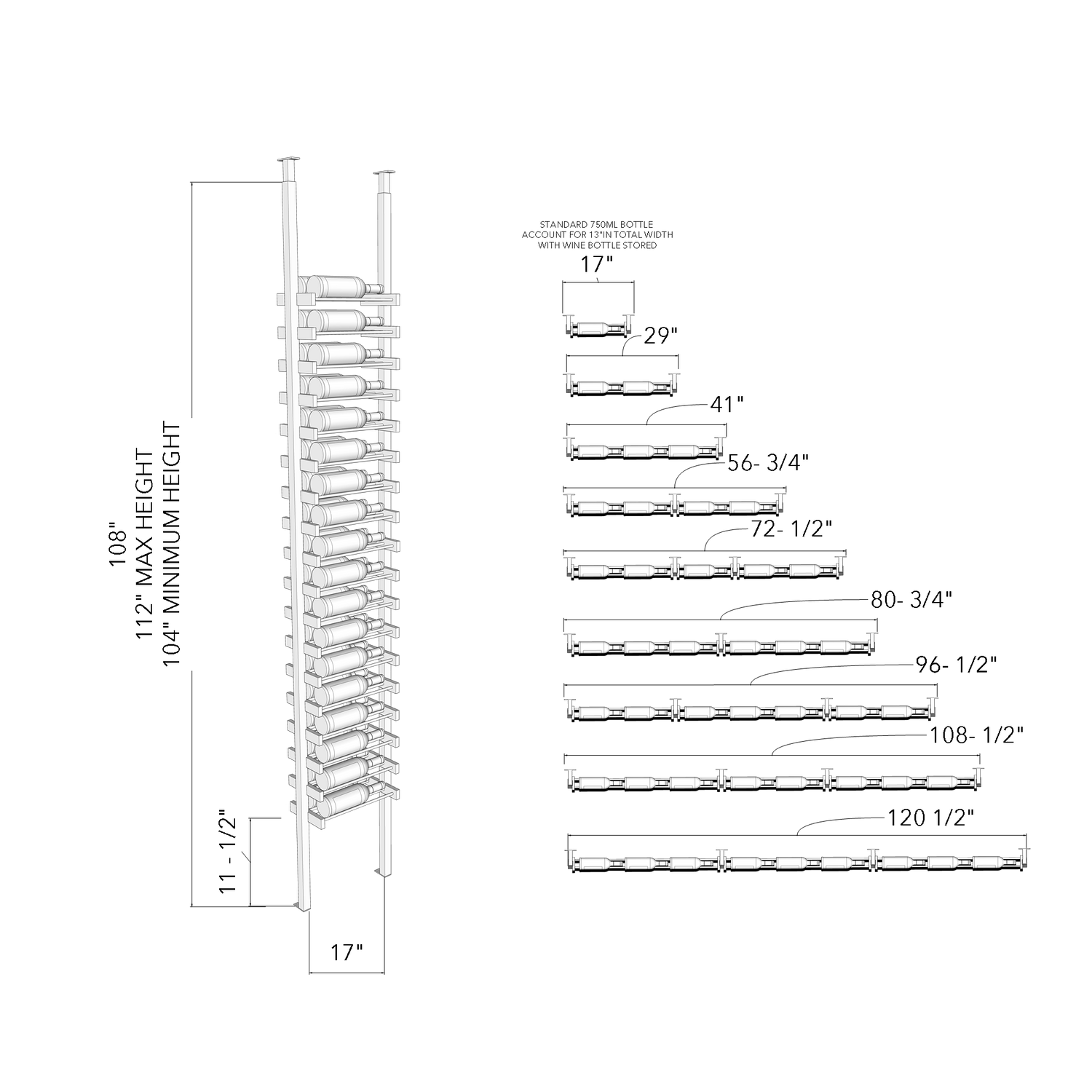 108"
112" MAX HEIGHT
104" MINIMUM HEIGHT

11 - 1/2"

17"

STANDARD 750ML BOTTLE
ACCOUNT FOR 13"IN TOTAL WIDTH
WITH WINE BOTTLE STORED

17"

29"

41"

56- 3/4"

72- 1/2"

80- 3/4"

96- 1/2"

108- 1/2"

120 1/2"