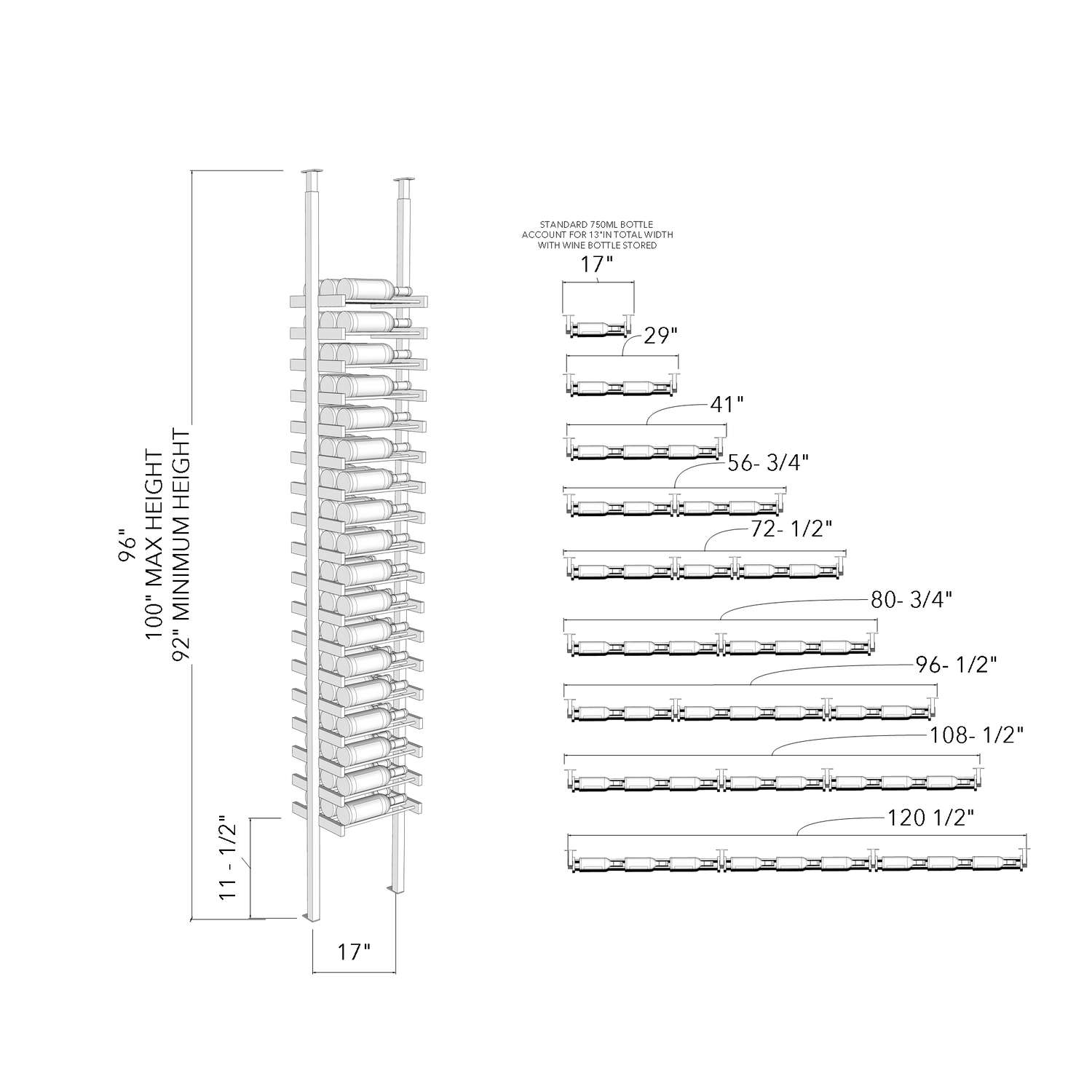 96"
100" MAX HEIGHT
92" MINIMUM HEIGHT

11 - 1/2"

17"

STANDARD 750ML BOTTLE
ACCOUNT FOR 13"IN TOTAL WIDTH
WITH WINE BOTTLE STORED

17"

29"

41"

56- 3/4"

72- 1/2"

80- 3/4"

96- 1/2"

108- 1/2"

120 1/2"