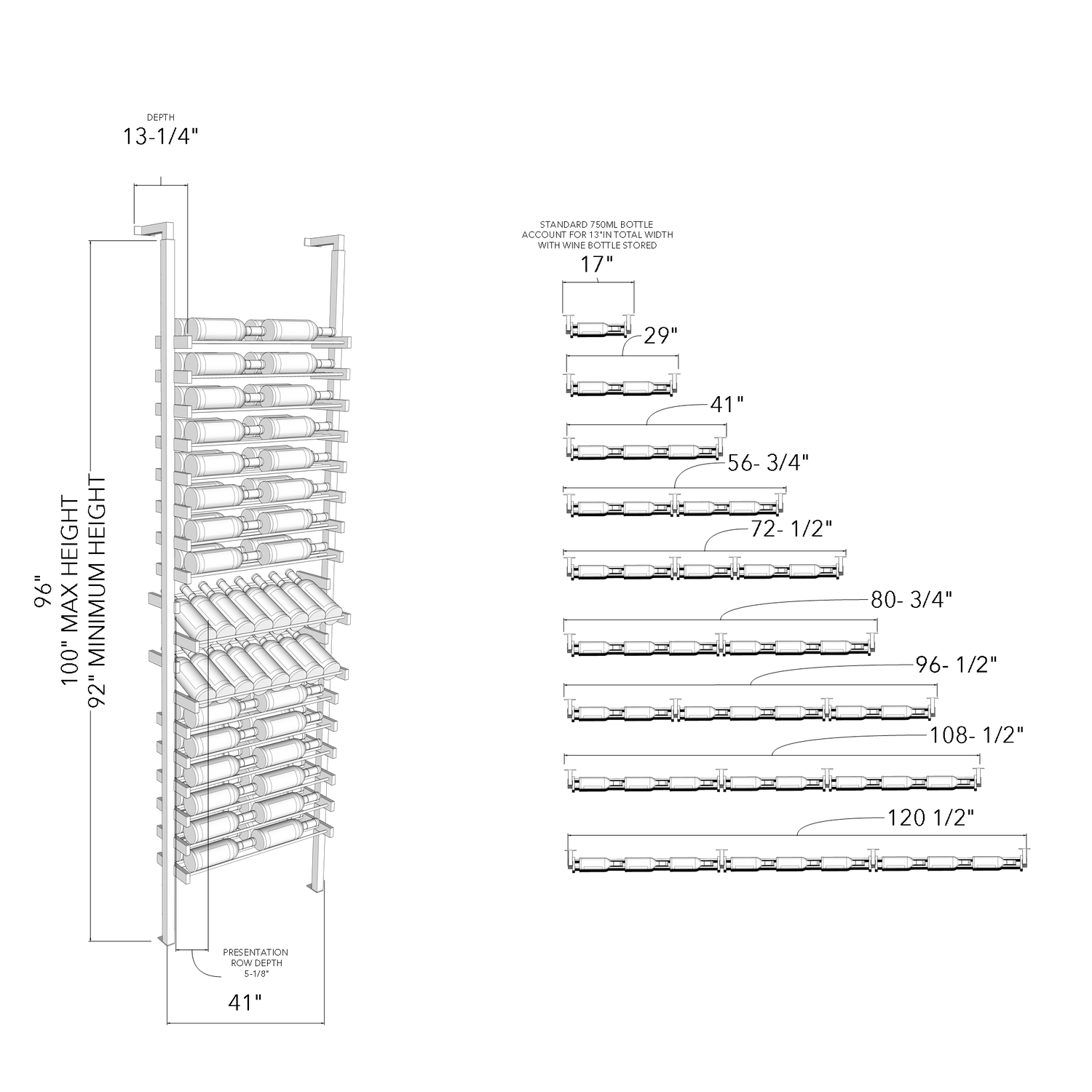 DEPTH
13-1/4"

96"
100" MAX HEIGHT
92" MINIMUM HEIGHT

PRESENTATION
ROW DEPTH
5-1/8"

41"

STANDARD 750ML BOTTLE
ACCOUNT FOR 13"IN TOTAL WIDTH
WITH WINE BOTTLE STORED

17"

29"

41"

56- 3/4"

72- 1/2"

80- 3/4"

96- 1/2"

108- 1/2"

120 1/2"