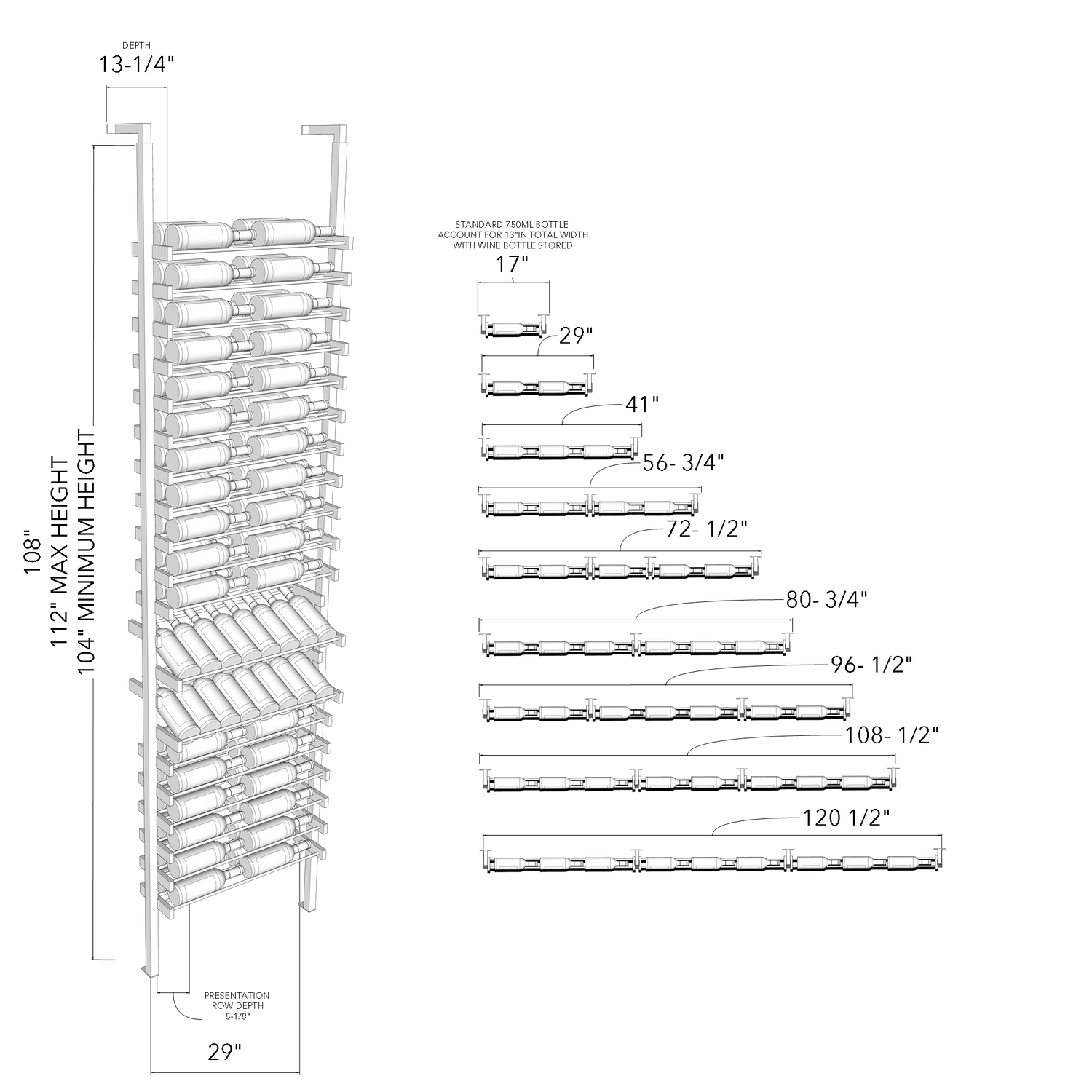 DEPTH
13-1/4"

108"
112" MAX HEIGHT
104" MINIMUM HEIGHT

PRESENTATION ROW DEPTH 5-1/8"

29"

STANDARD 750ML BOTTLE ACCOUNT FOR 13"IN TOTAL WIDTH WITH WINE BOTTLE STORED

17"
29"
41"
56- 3/4"
72- 1/2"
80- 3/4"
96- 1/2"
108- 1/2"
120 1/2"