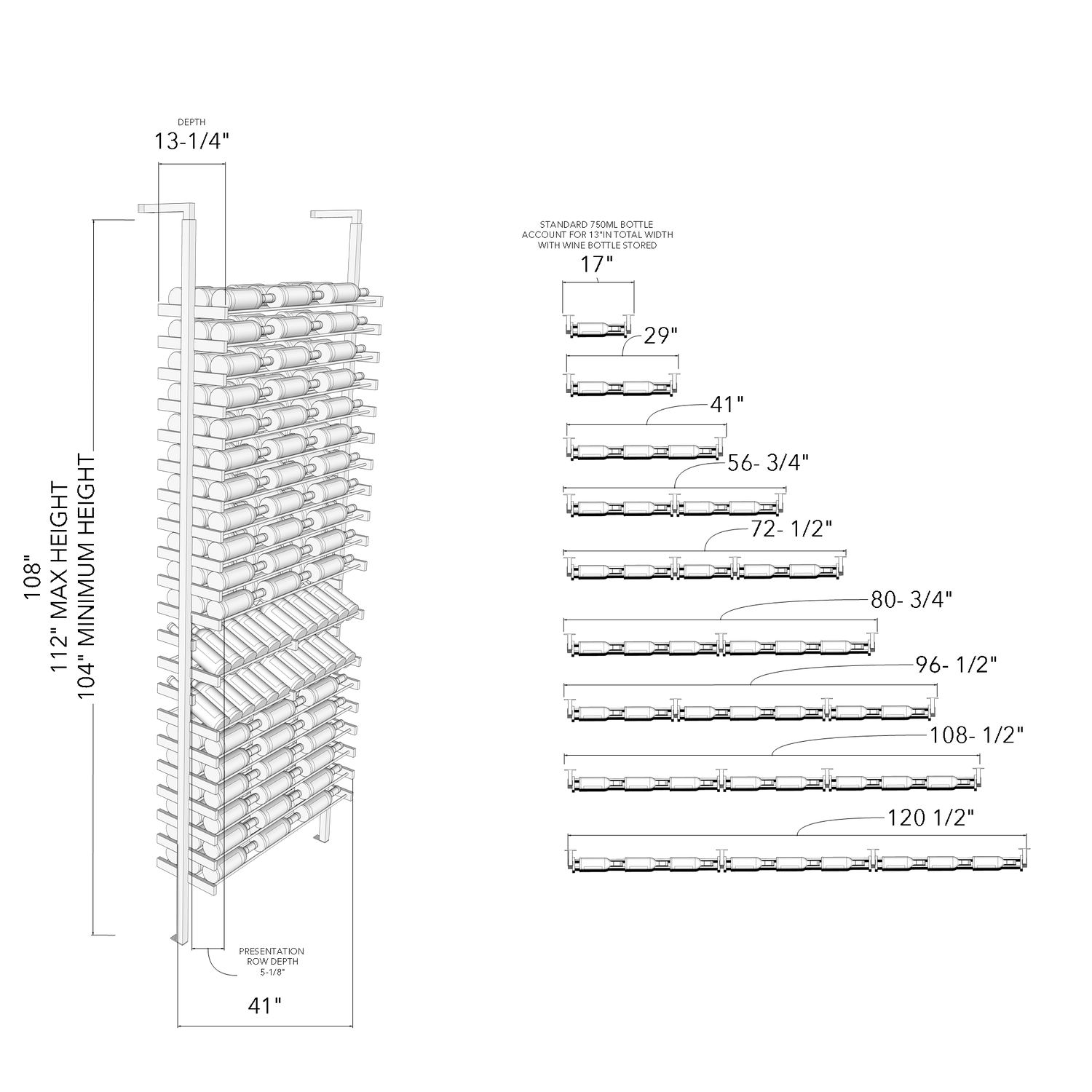 DEPTH
13-1/4"

108"
112" MAX HEIGHT
104" MINIMUM HEIGHT

PRESENTATION ROW DEPTH 5-1/8"

41"

STANDARD 750ML BOTTLE ACCOUNT FOR 13"IN TOTAL WIDTH WITH WINE BOTTLE STORED

17"

29"

41"

56- 3/4"

72- 1/2"

80- 3/4"

96- 1/2"

108- 1/2"

120 1/2"