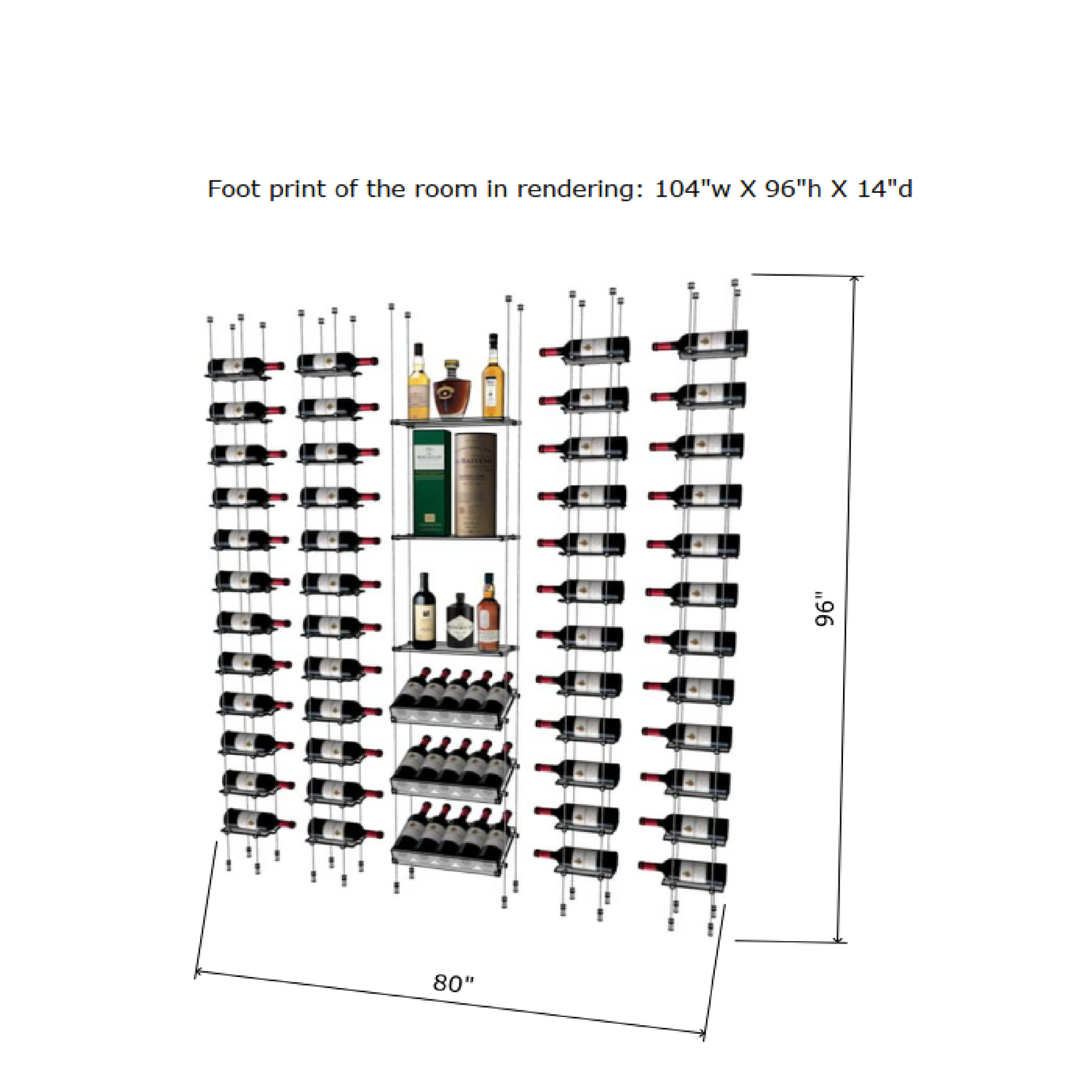 Foot print of the room in rendering: 104"w X 96"h X 14"d

96"

80"